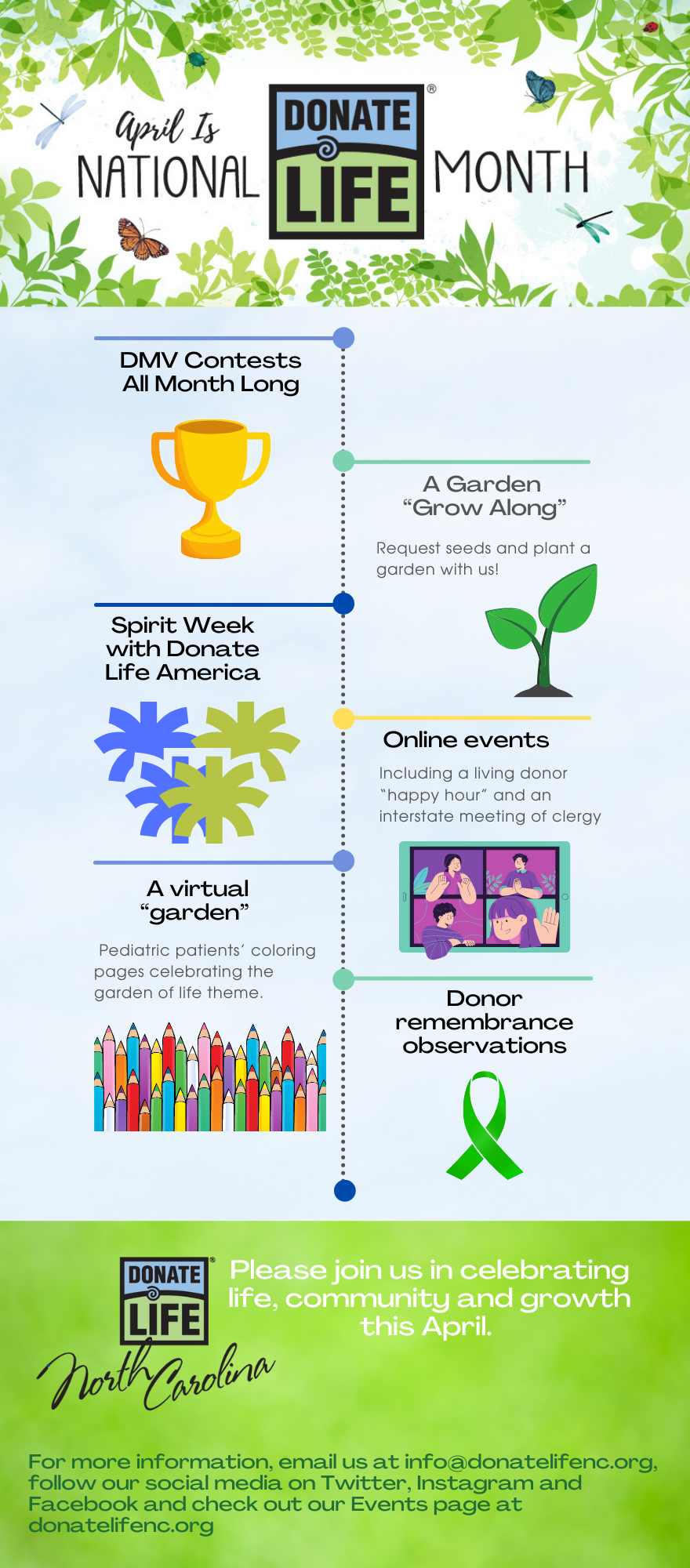 April Is NATIONAL DONATE LIFE® MONTH

DMV Contests All Month Long

A Garden "Grow Along"

Request seeds and plant a garden with us!

Spirit Week with Donate Life America

Online events

Including a living donor "happy hour" and an interstate meeting of clergy

A virtual "garden"

Pediatric patients' coloring pages celebrating the garden of life theme.

Donor remembrance observations

DONATE LIFE® North Carolina

Please join us in celebrating life, community and growth this April.

For more information, email us at info@donatelifenc.org, follow our social media on Twitter, Instagram and Facebook and check out our Events page at donatelifenc.org